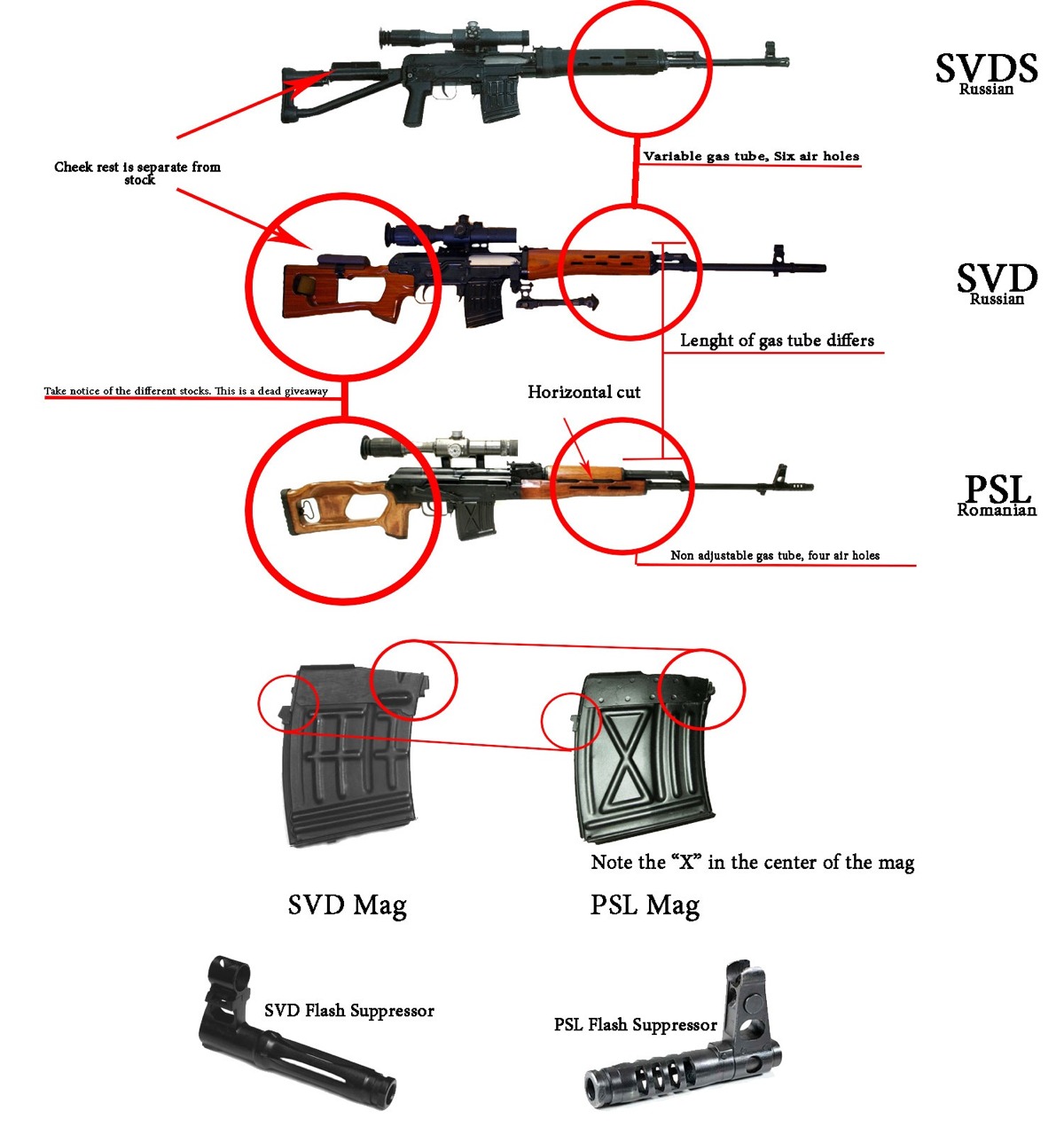 SVDS
Russian

Cheek rest is separate from stock

Variable gas tube, Six air holes

SVD
Russian

Lenght of gas tube differs

Take notice of the different stocks. This is a dead giveaway

Horizontal cut

PSL
Romanian

Non adjustable gas tube, four air holes

Note the "X" in the center of the mag

SVD Mag

PSL Mag

SVD Flash Suppressor

PSL Flash Suppressor