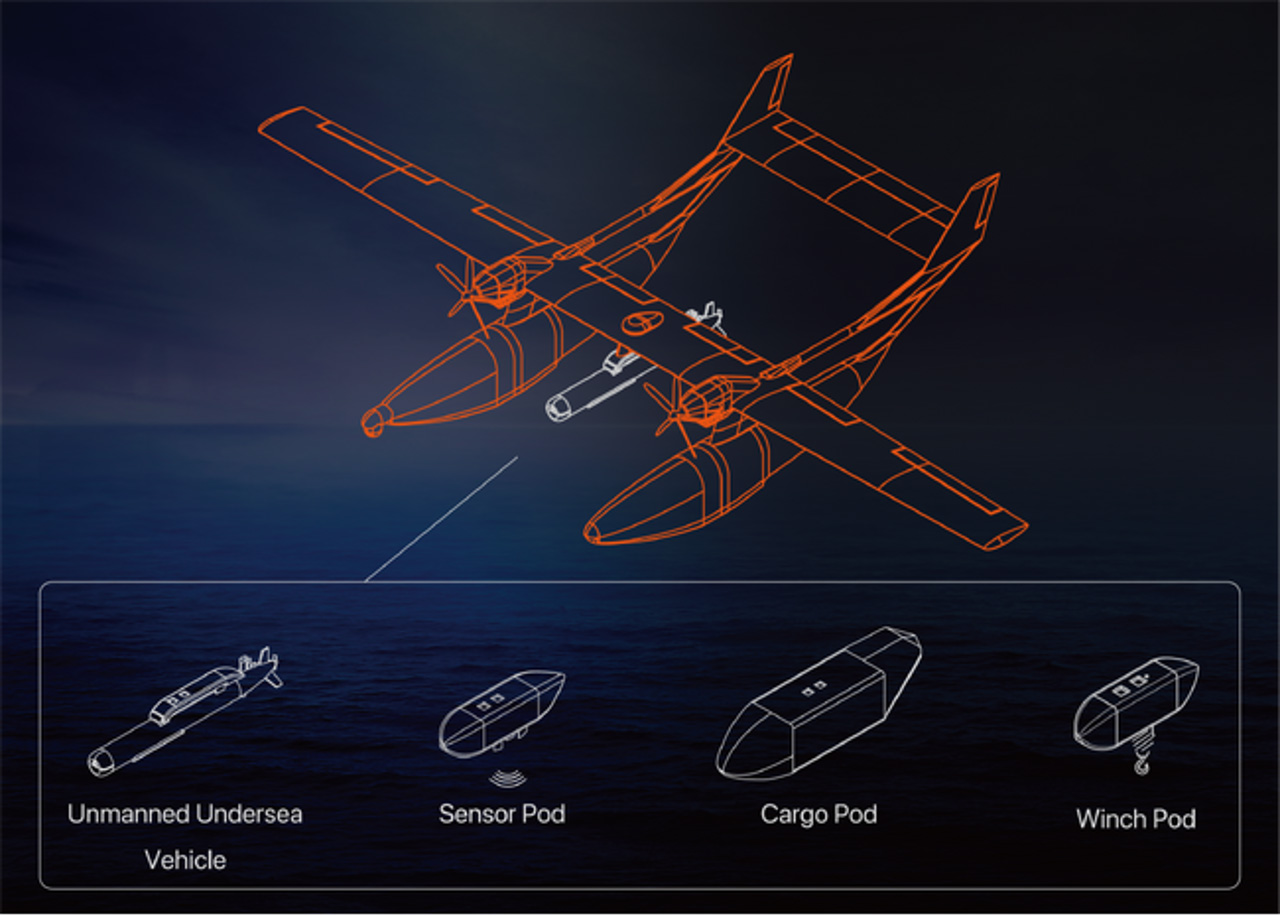 Unmanned Undersea Vehicle

Sensor Pod

Cargo Pod

Winch Pod