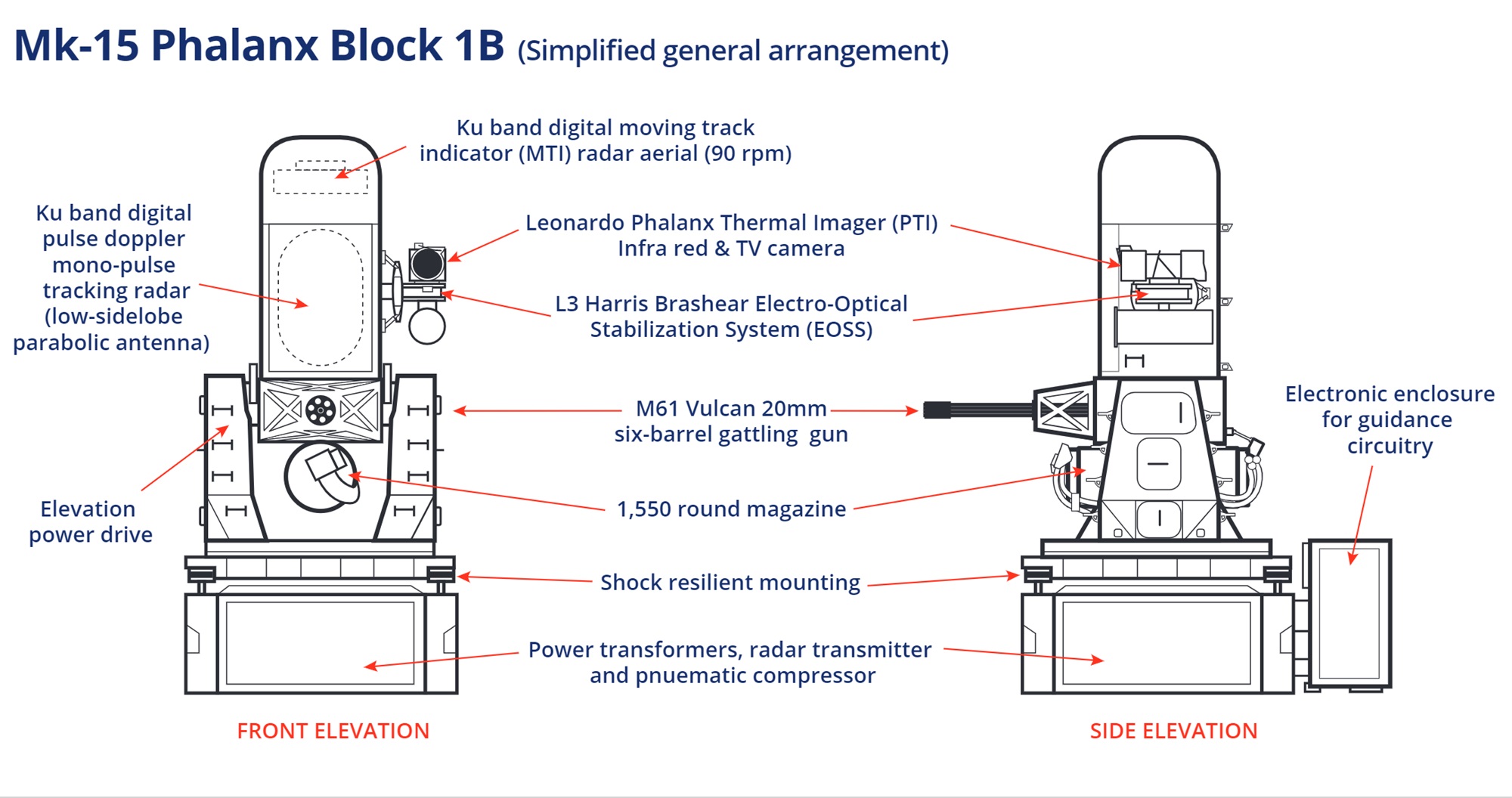 Mk-15 Phalanx Block 1B (Simplified general arrangement)

Ku band digital moving track indicator (MTI) radar aerial (90 rpm)

Ku band digital pulse doppler mono-pulse tracking radar (low-sidelobe parabolic antenna)

Leonardo Phalanx Thermal Imager (PTI) Infra red & TV camera

L3 Harris Brashear Electro-Optical Stabilization System (EOSS)

M61 Vulcan 20mm six-barrel gattling gun

Electronic enclosure for guidance circuitry

Elevation power drive

1,550 round magazine

Shock resilient mounting

Power transformers, radar transmitter and pnuematic compressor

FRONT ELEVATION

SIDE ELEVATION